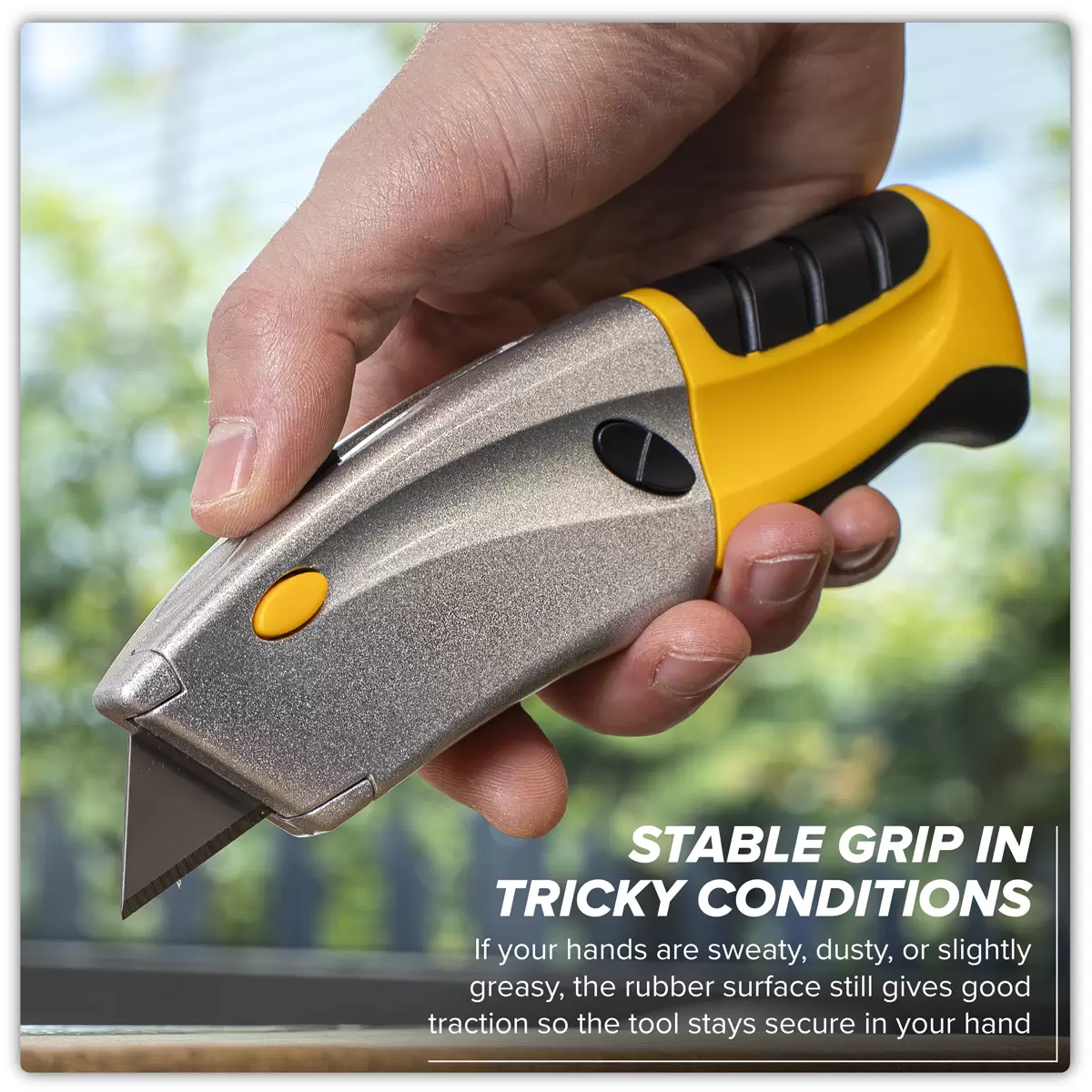 STABLE GRIP IN TRICKY CONDITIONS

If your hands are sweaty, dusty, or slightly greasy, the rubber surface still gives good traction so the tool stays secure in your hand